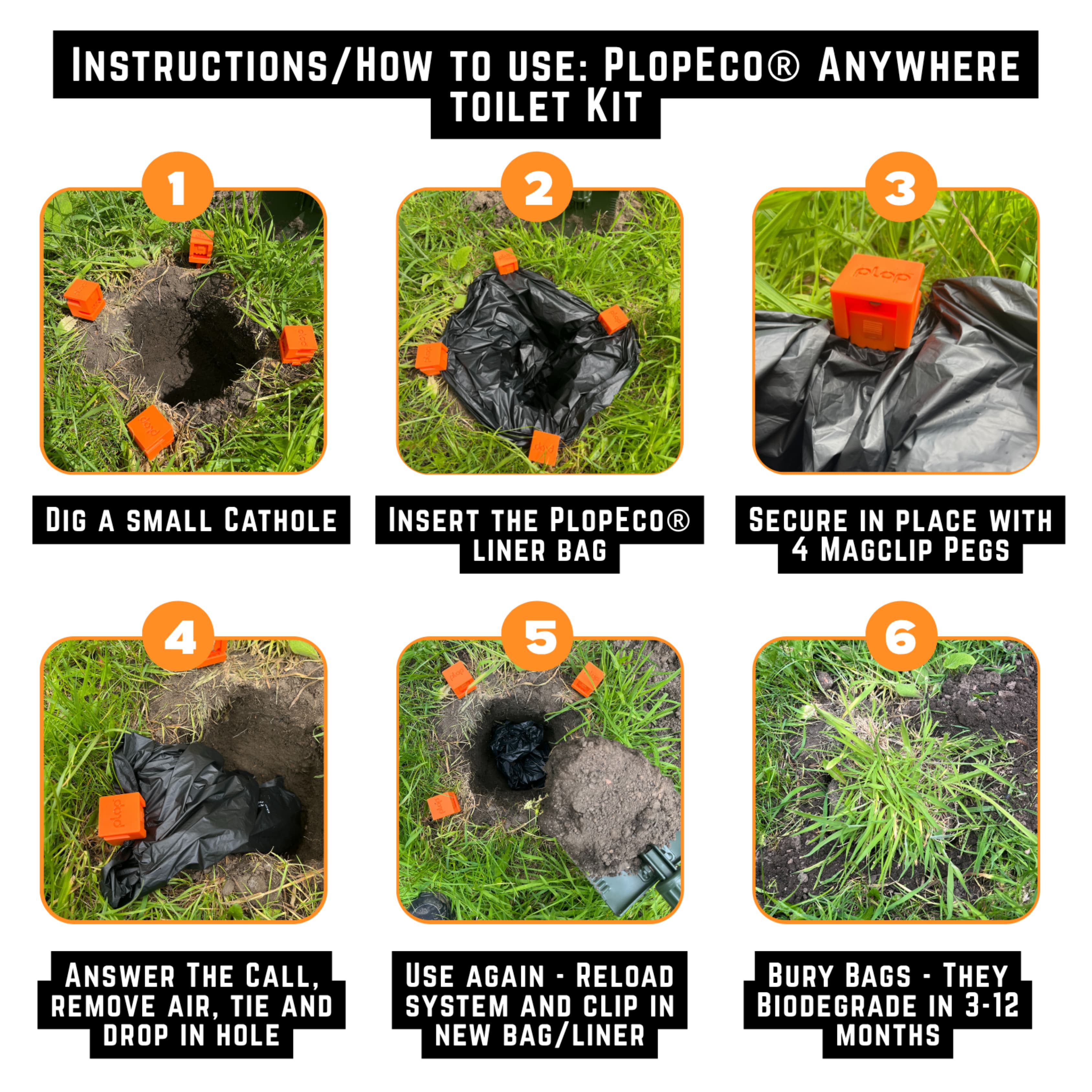 Instructions/How to use: PlopEco® Anywhere toilet Kit

1

Dig a small Cathole

2

Insert the PlopEco® liner bag

3

plop

Secure in place with 4 Magclip Pegs

4

Answer The Call, remove air, tie and drop in hole

5

Use again - Reload system and clip in new bag/liner

6

Bury Bags - They Biodegrade in 3-12 months